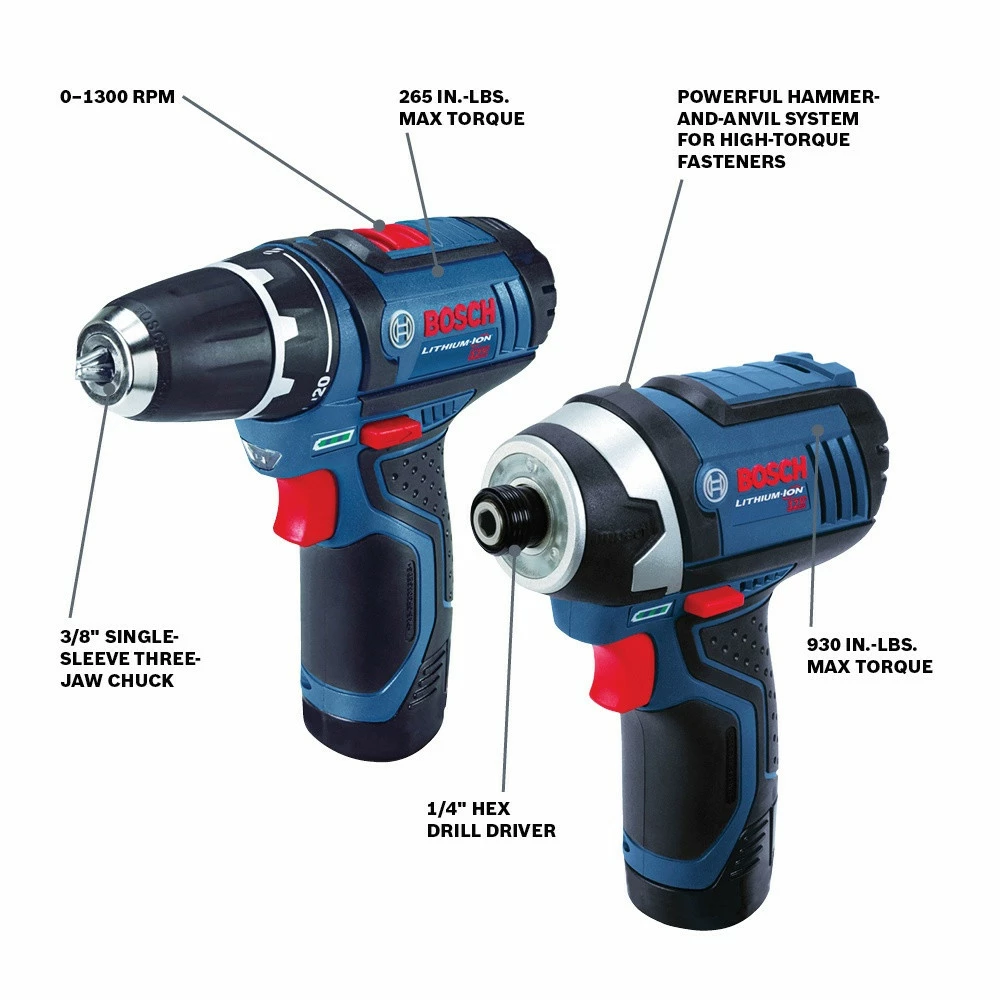 0–1300 RPM

265 IN.-LBS. MAX TORQUE

POWERFUL HAMMER-AND-ANVIL SYSTEM FOR HIGH-TORQUE FASTENERS

BOSCH
LITHIUM-ION 12V

20

BOSCH
LITHIUM-ION 12V

3/8" SINGLE-SLEEVE THREE-JAW CHUCK

930 IN.-LBS. MAX TORQUE

1/4" HEX DRILL DRIVER